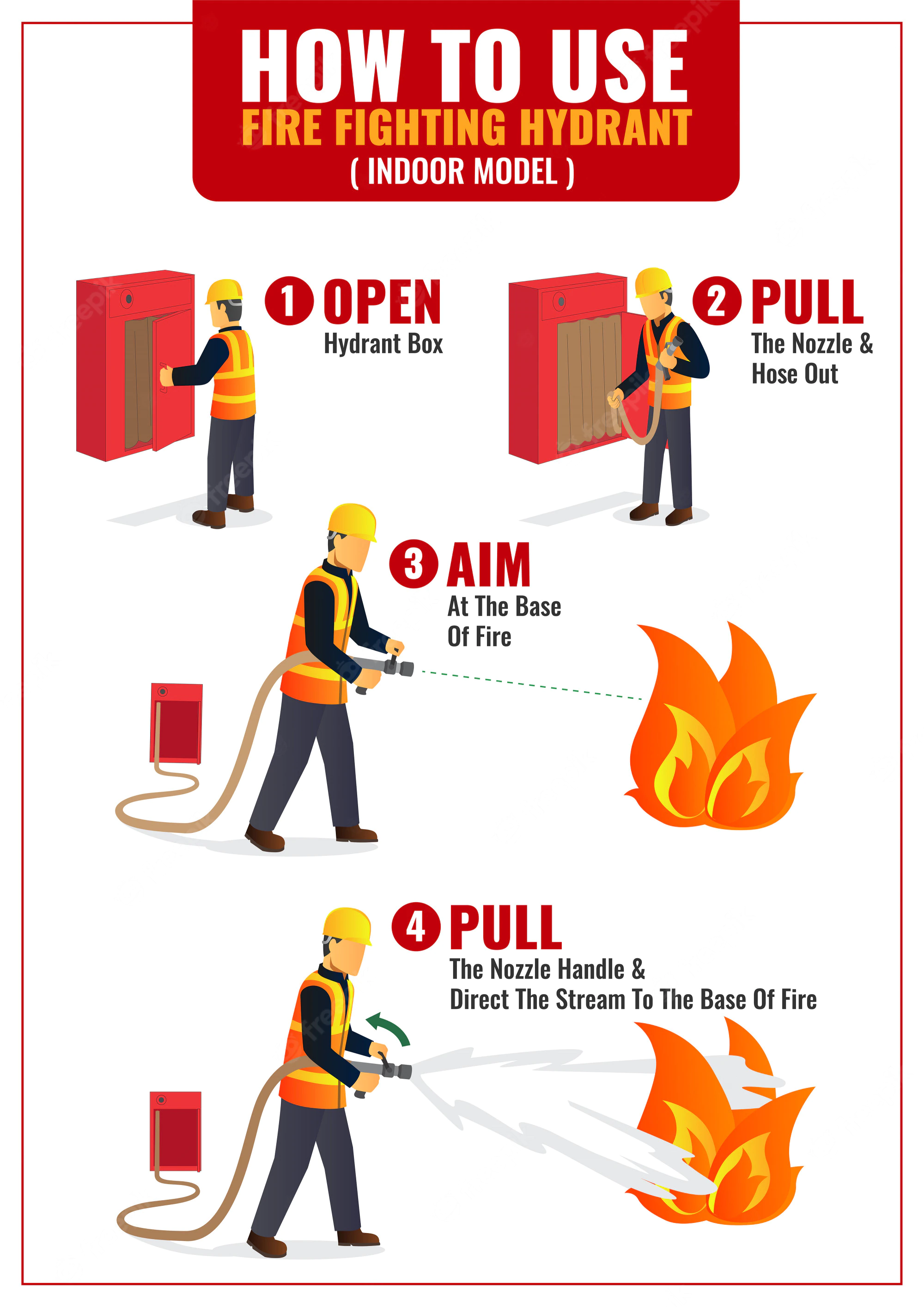 HOW TO USE
FIRE FIGHTING HYDRANT
( INDOOR MODEL )

1 OPEN
Hydrant Box

2 PULL
The Nozzle & Hose Out

3 AIM
At The Base Of Fire

4 PULL
The Nozzle Handle & Direct The Stream To The Base Of Fire